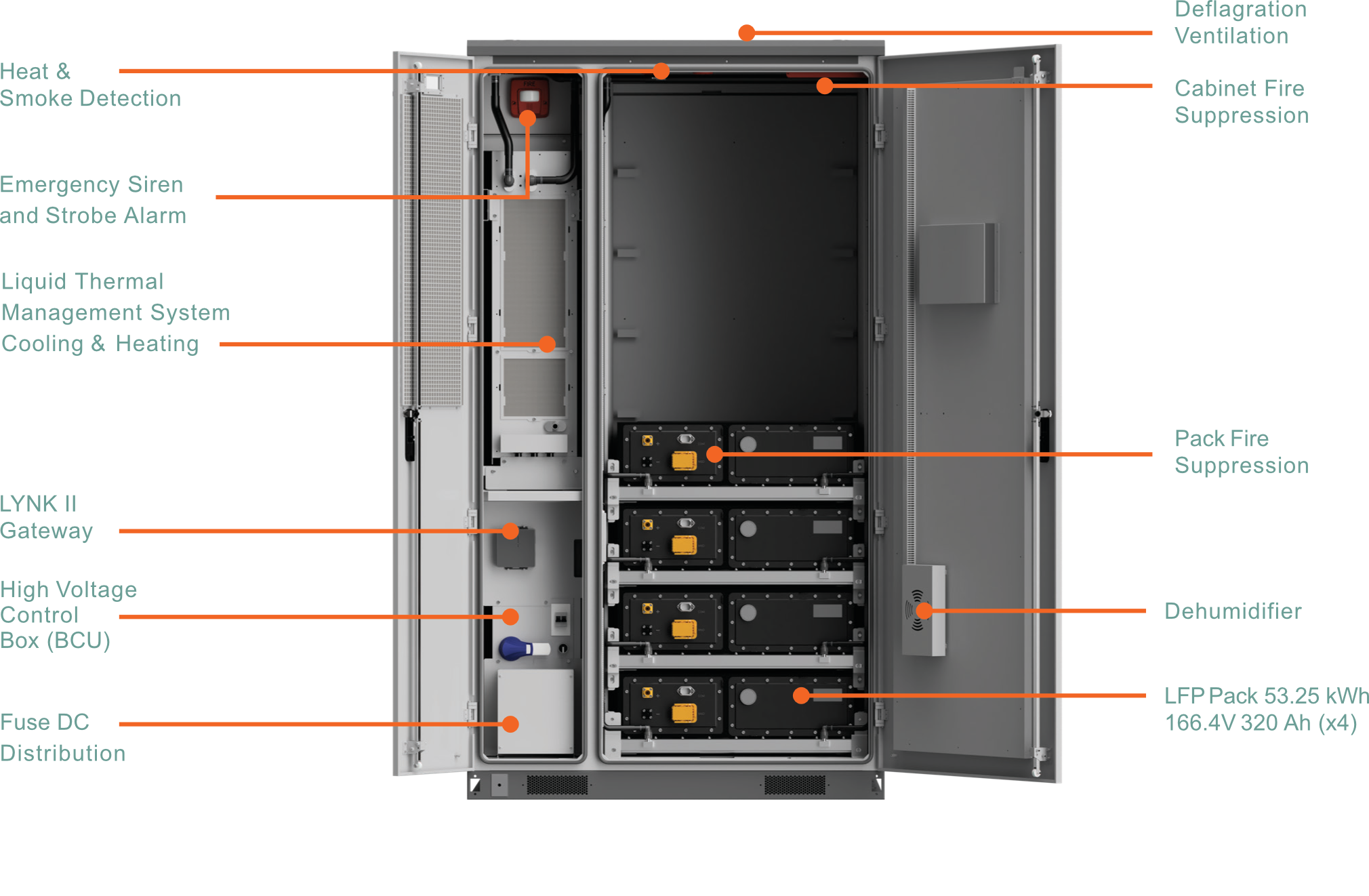 Heat & Smoke Detection

Emergency Siren and Strobe Alarm

Liquid Thermal Management System Cooling & Heating

LYNK II Gateway

High Voltage Control Box (BCU)

Fuse DC Distribution

Deflagration Ventilation

Cabinet Fire Suppression

Pack Fire Suppression

Dehumidifier

LFP Pack 53.25 kWh 166.4V 320 Ah (x4)